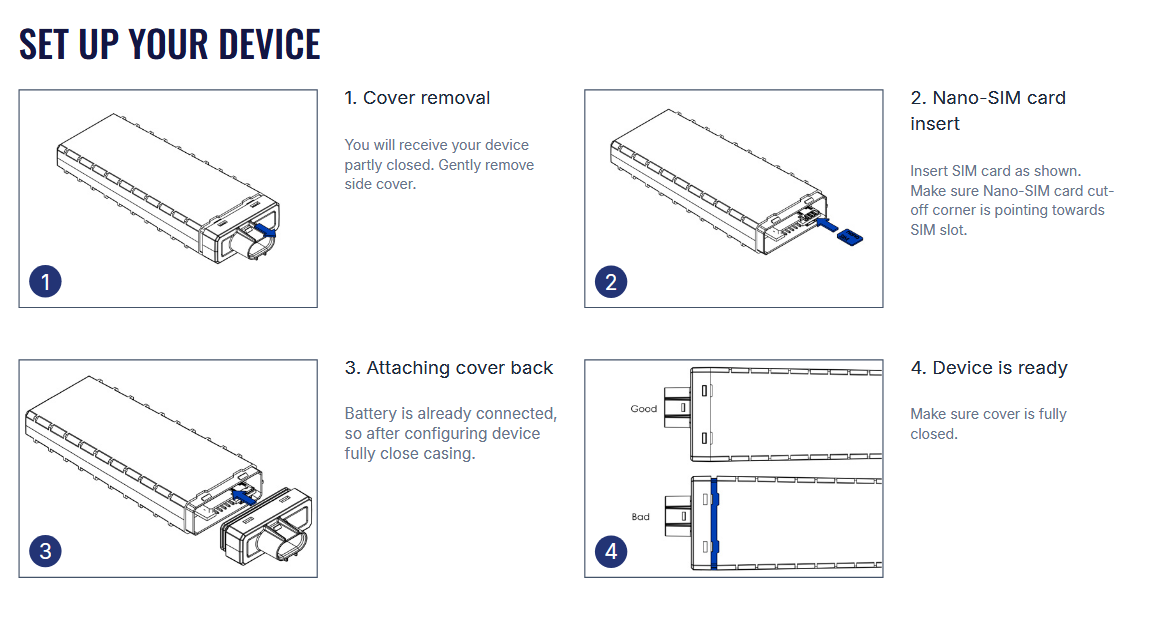 SET UP YOUR DEVICE

1

1. Cover removal

You will receive your device partly closed. Gently remove side cover.

2

2. Nano-SIM card insert

Insert SIM card as shown. Make sure Nano-SIM card cut-off corner is pointing towards SIM slot.

3

3. Attaching cover back

Battery is already connected, so after configuring device fully close casing.

Good

Bad

4

4. Device is ready

Make sure cover is fully closed.