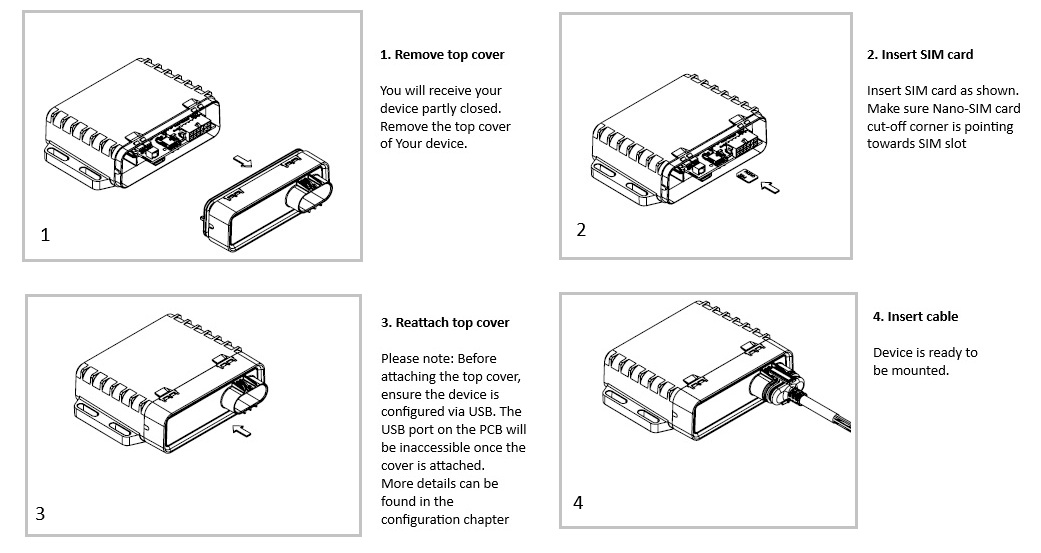 1

1. Remove top cover

You will receive your device partly closed. Remove the top cover of Your device.

2

2. Insert SIM card

Insert SIM card as shown. Make sure Nano-SIM card cut-off corner is pointing towards SIM slot

3

3. Reattach top cover

Please note: Before attaching the top cover, ensure the device is configured via USB. The USB port on the PCB will be inaccessible once the cover is attached.
More details can be found in the configuration chapter

4

4. Insert cable

Device is ready to be mounted.