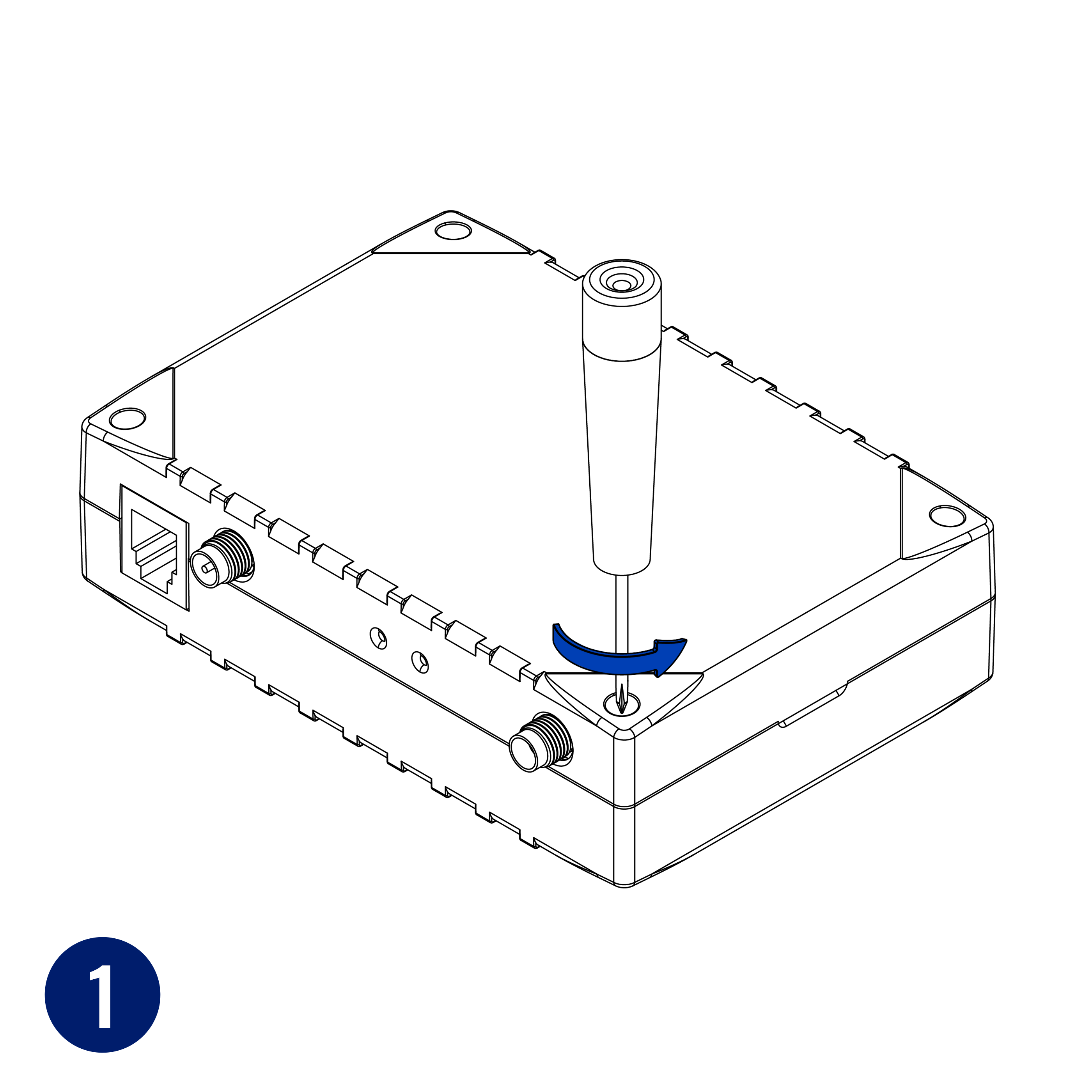 1