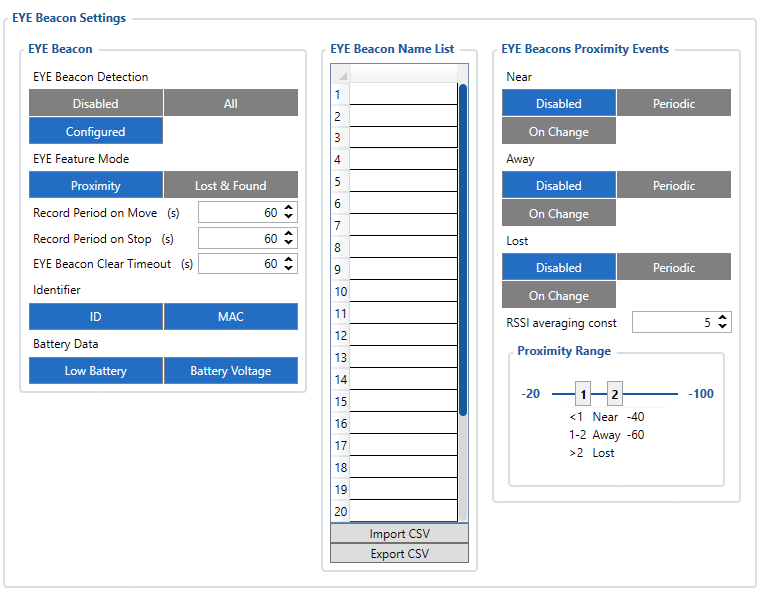 EYE Beacon Settings

EYE Beacon

EYE Beacon Detection

Disabled All

Configured

EYE Feature Mode

Proximity Lost & Found

Record Period on Move (s) 60

Record Period on Stop (s) 60

EYE Beacon Clear Timeout (s) 60

Identifier

ID MAC

Battery Data

Low Battery Battery Voltage

EYE Beacon Name List

1
2
3
4
5
6
7
8
9
10
11
12
13
14
15
16
17
18
19
20

Import CSV

Export CSV

EYE Beacons Proximity Events

Near

Disabled Periodic

On Change

Away

Disabled Periodic

On Change

Lost

Disabled Periodic

On Change

RSSI averaging const 5

Proximity Range

-20 1 2 -100

<1 Near -40
1-2 Away -60
>2 Lost