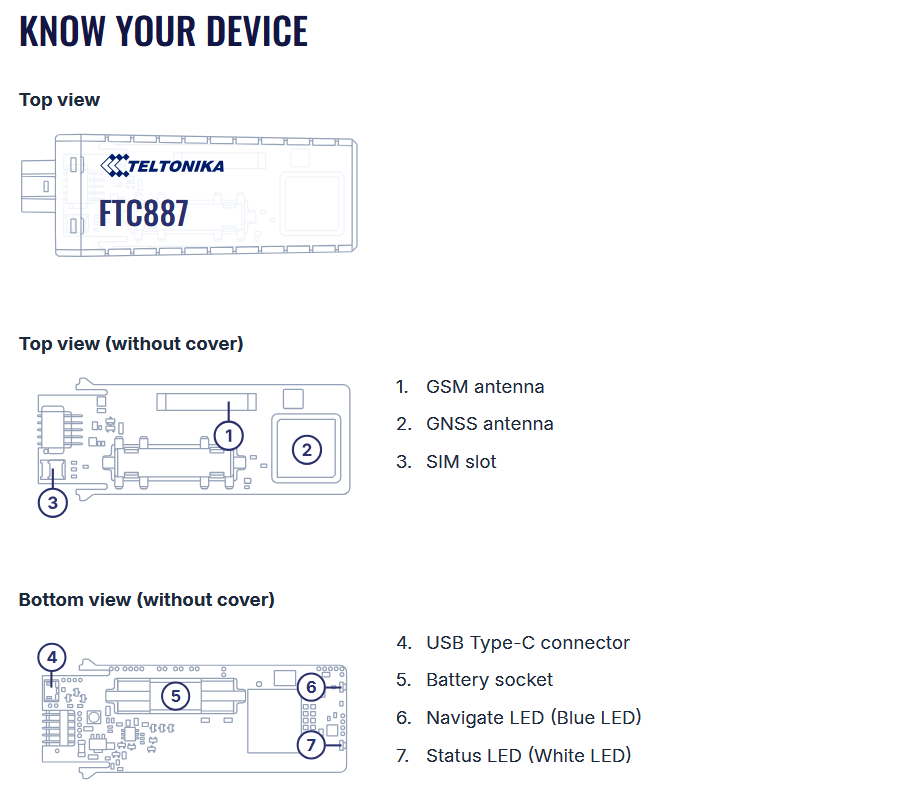 KNOW YOUR DEVICE

Top view

TELTONIKA
FTC887

Top view (without cover)

1
2
3

1. GSM antenna
2. GNSS antenna
3. SIM slot

Bottom view (without cover)

4
5
6
7

4. USB Type-C connector
5. Battery socket
6. Navigate LED (Blue LED)
7. Status LED (White LED)