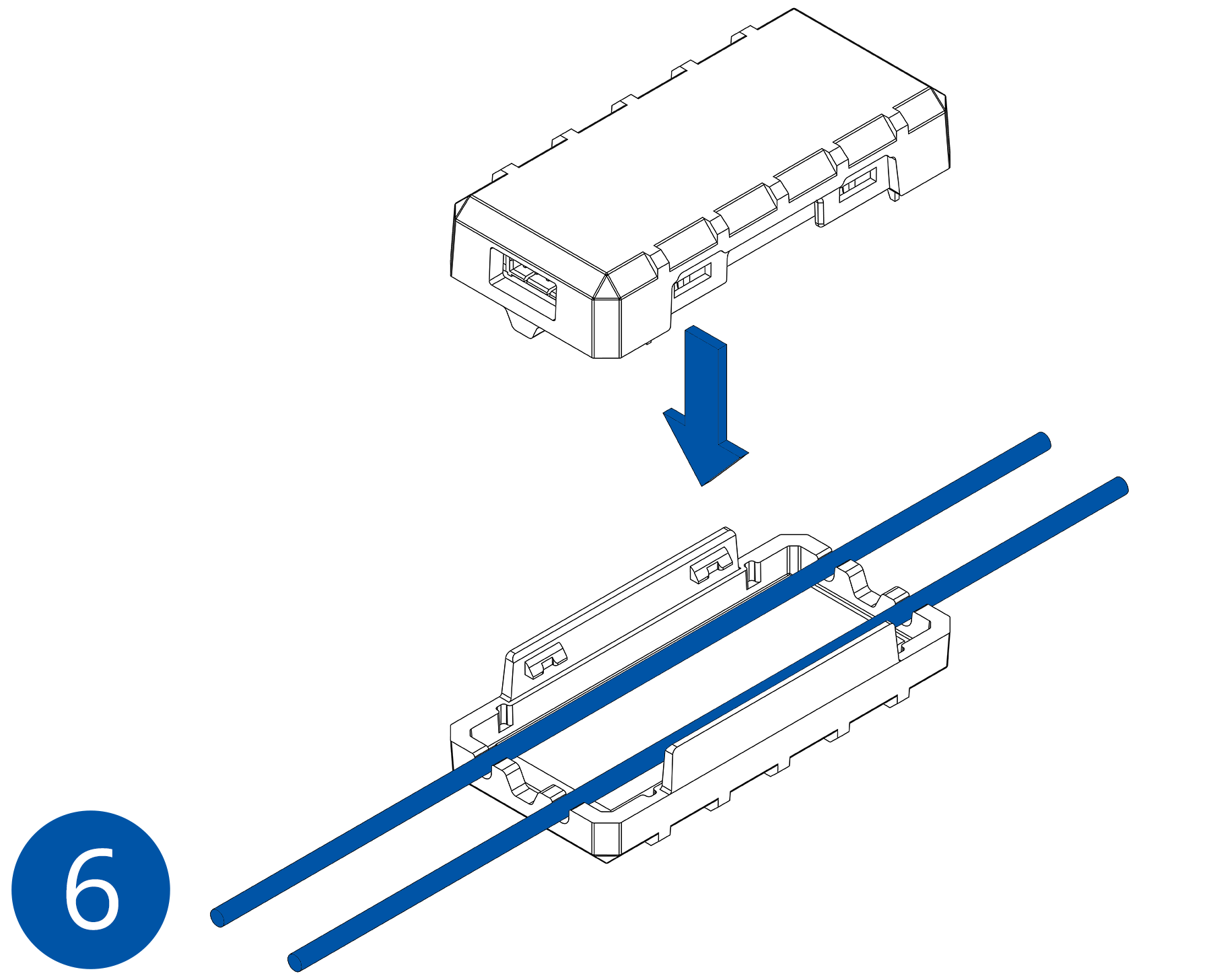 6