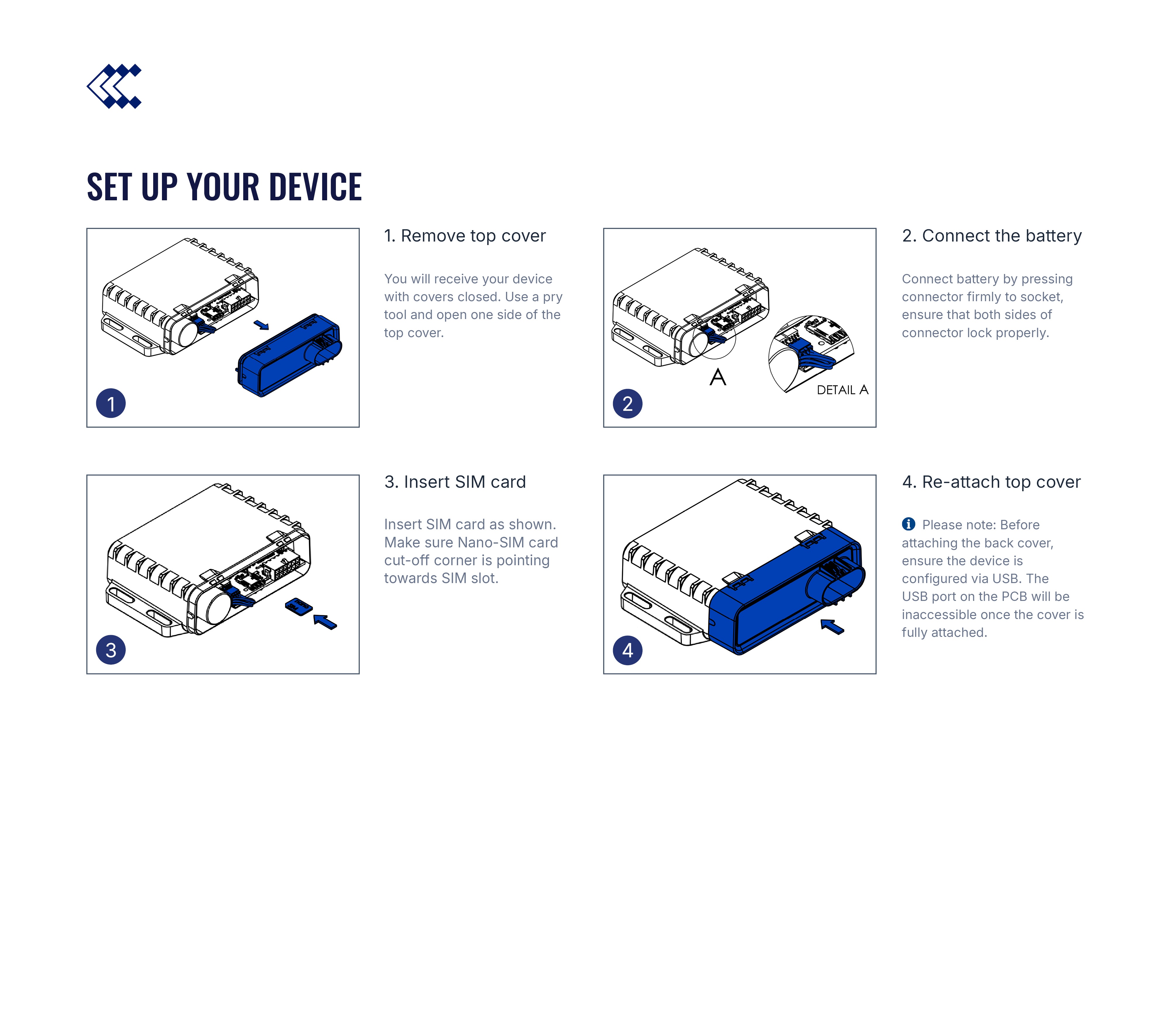 SET UP YOUR DEVICE

1

1. Remove top cover

You will receive your device with covers closed. Use a pry tool and open one side of the top cover.

A

DETAIL A

2

2. Connect the battery

Connect battery by pressing connector firmly to socket, ensure that both sides of connector lock properly.

3

3. Insert SIM card

Insert SIM card as shown. Make sure Nano-SIM card cut-off corner is pointing towards SIM slot.

4

4. Re-attach top cover

Please note: Before attaching the back cover, ensure the device is configured via USB. The USB port on the PCB will be inaccessible once the cover is fully attached.