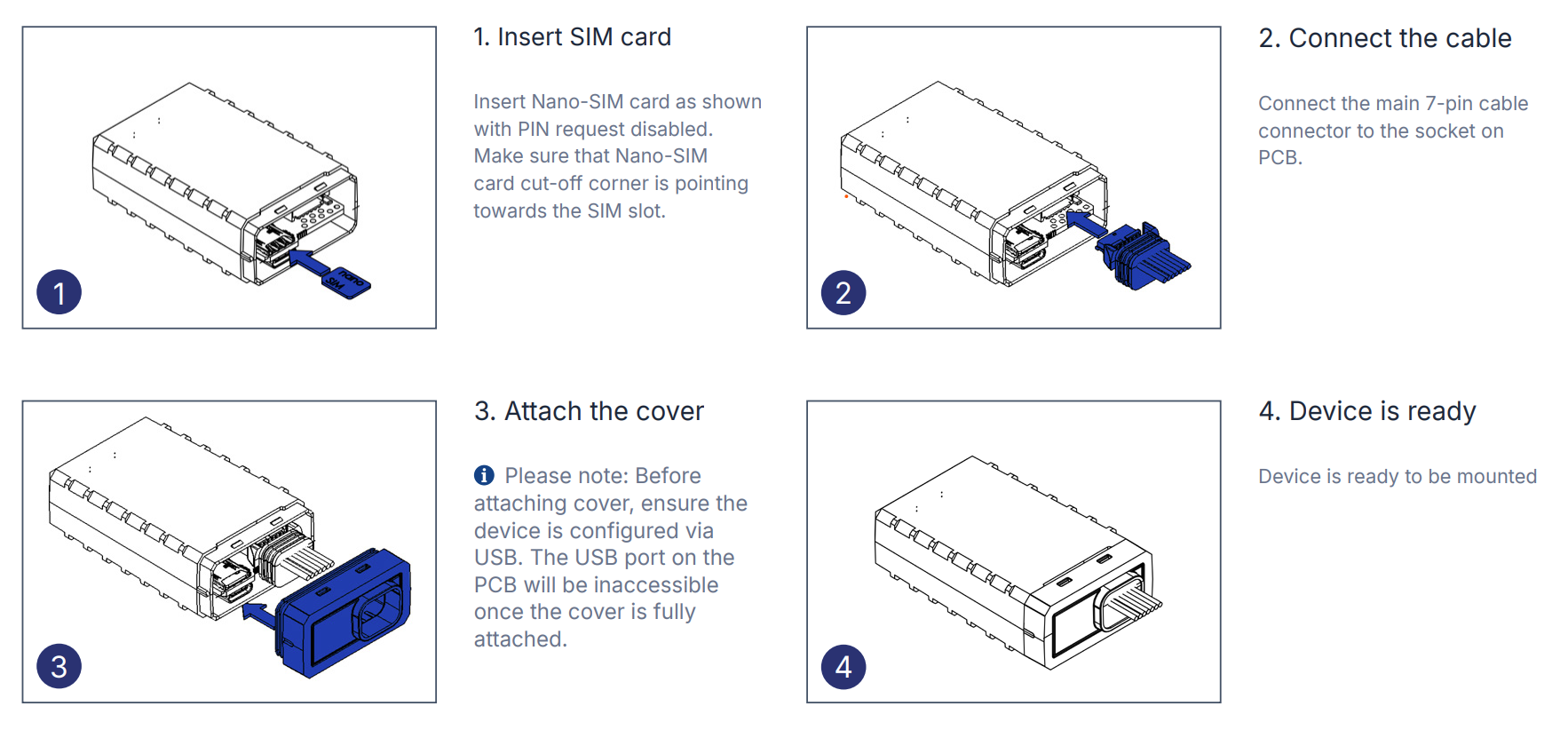 1

nano SIM

1. Insert SIM card

Insert Nano-SIM card as shown with PIN request disabled. Make sure that Nano-SIM card cut-off corner is pointing towards the SIM slot.

2

2. Connect the cable

Connect the main 7-pin cable connector to the socket on PCB.

3

3. Attach the cover

Please note: Before attaching cover, ensure the device is configured via USB. The USB port on the PCB will be inaccessible once the cover is fully attached.

4

4. Device is ready

Device is ready to be mounted