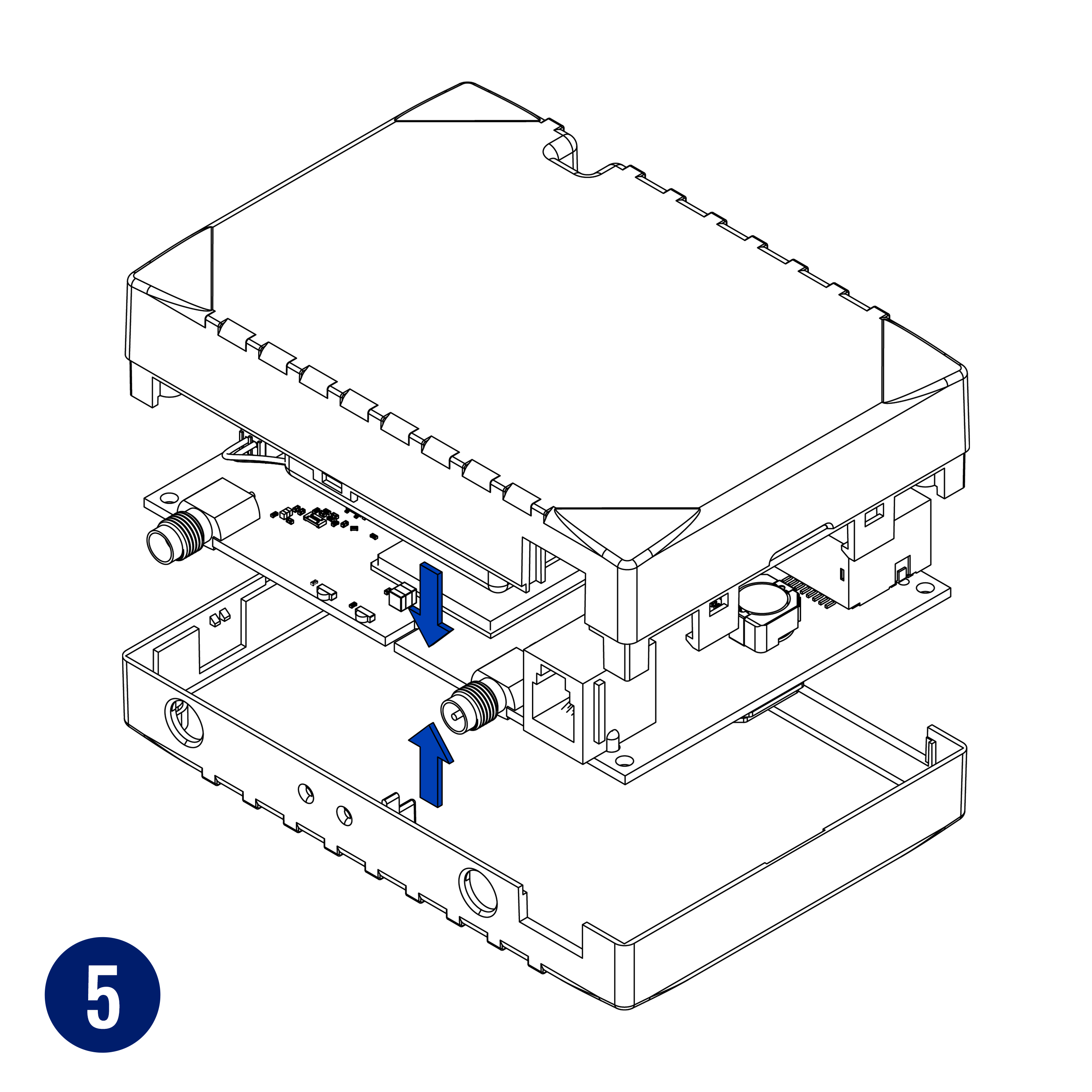 5