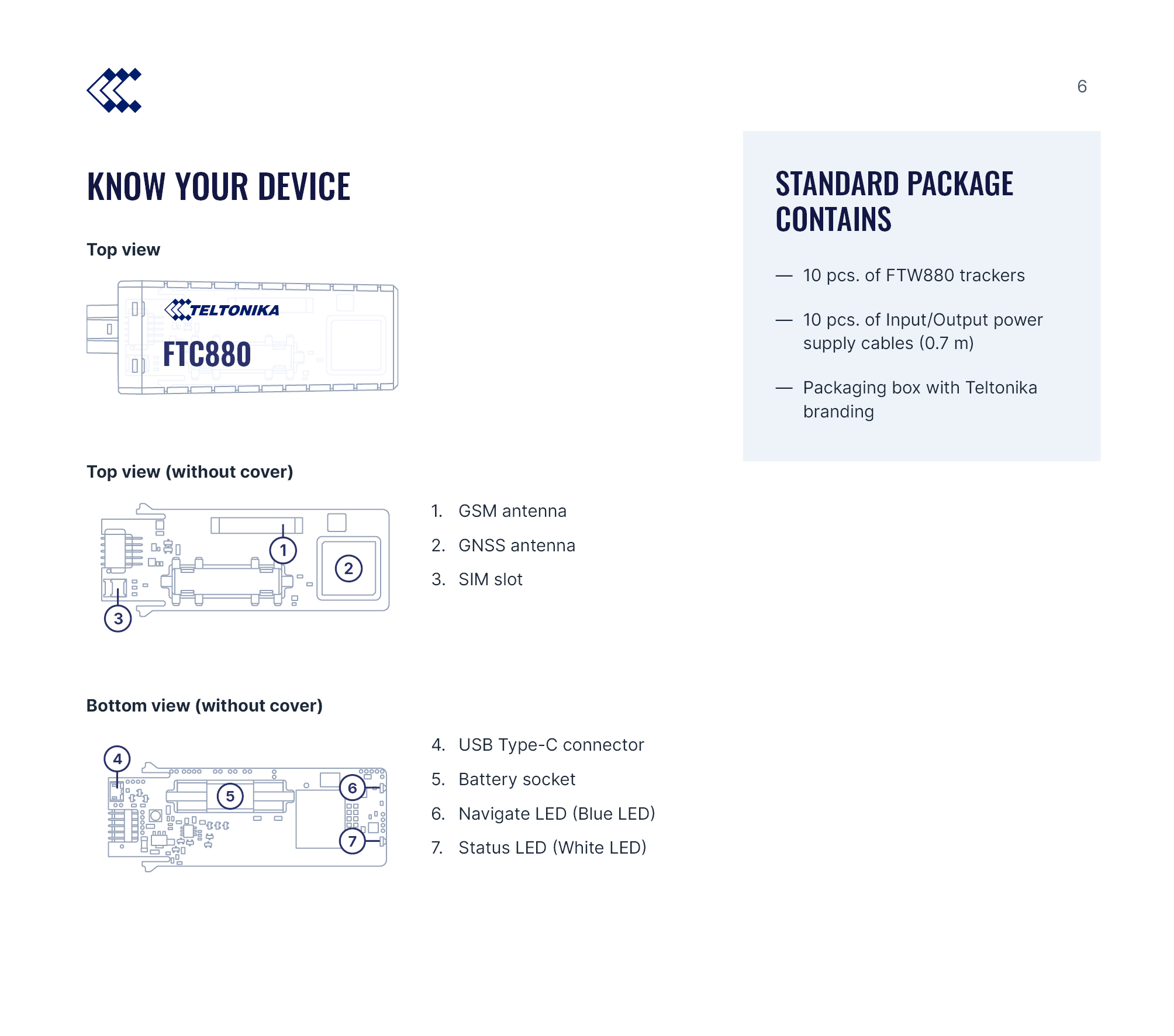 6

KNOW YOUR DEVICE

Top view

TELTONIKA
FTC880

Top view (without cover)

1
2
3

1. GSM antenna
2. GNSS antenna
3. SIM slot

Bottom view (without cover)

4
5
6
7

4. USB Type-C connector
5. Battery socket
6. Navigate LED (Blue LED)
7. Status LED (White LED)

STANDARD PACKAGE CONTAINS

— 10 pcs. of FTW880 trackers

— 10 pcs. of Input/Output power supply cables (0.7 m)

— Packaging box with Teltonika branding