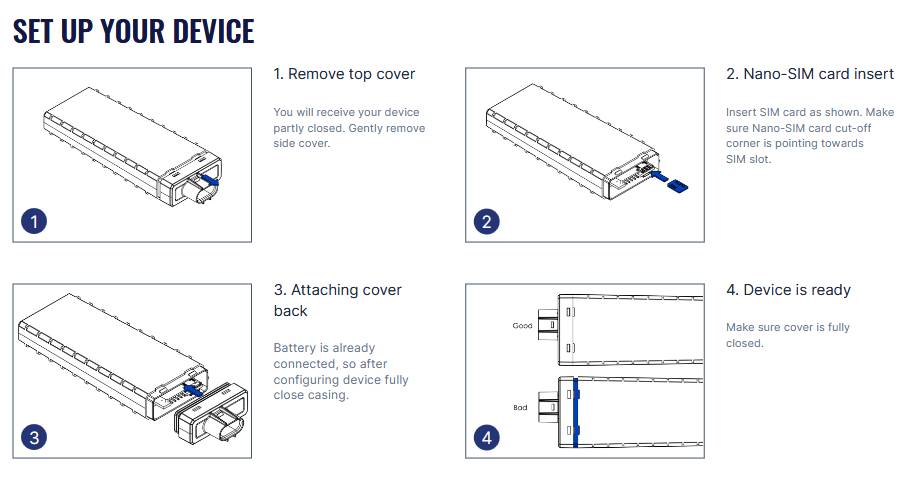 SET UP YOUR DEVICE

1

1. Remove top cover

You will receive your device partly closed. Gently remove side cover.

2

2. Nano-SIM card insert

Insert SIM card as shown. Make sure Nano-SIM card cut-off corner is pointing towards SIM slot.

3

3. Attaching cover back

Battery is already connected, so after configuring device fully close casing.

Good

Bad

4

4. Device is ready

Make sure cover is fully closed.