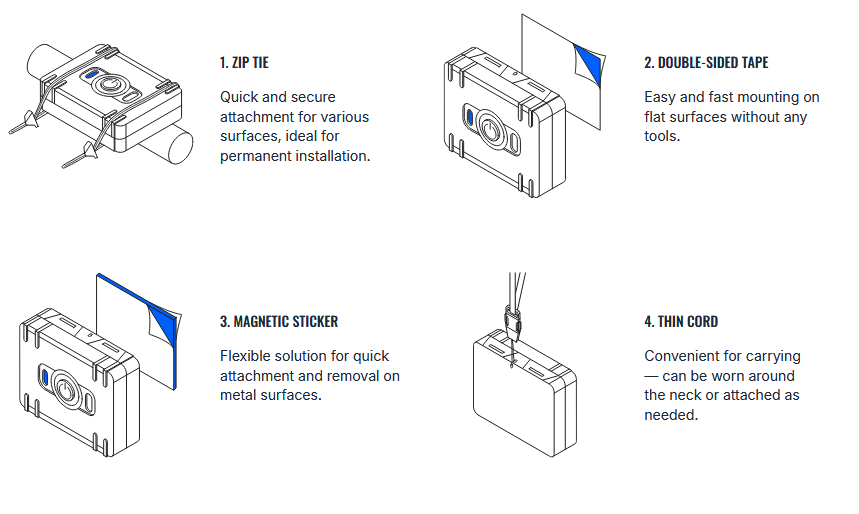 1. ZIP TIE

Quick and secure attachment for various surfaces, ideal for permanent installation.

2. DOUBLE-SIDED TAPE

Easy and fast mounting on flat surfaces without any tools.

3. MAGNETIC STICKER

Flexible solution for quick attachment and removal on metal surfaces.

4. THIN CORD

Convenient for carrying — can be worn around the neck or attached as needed.