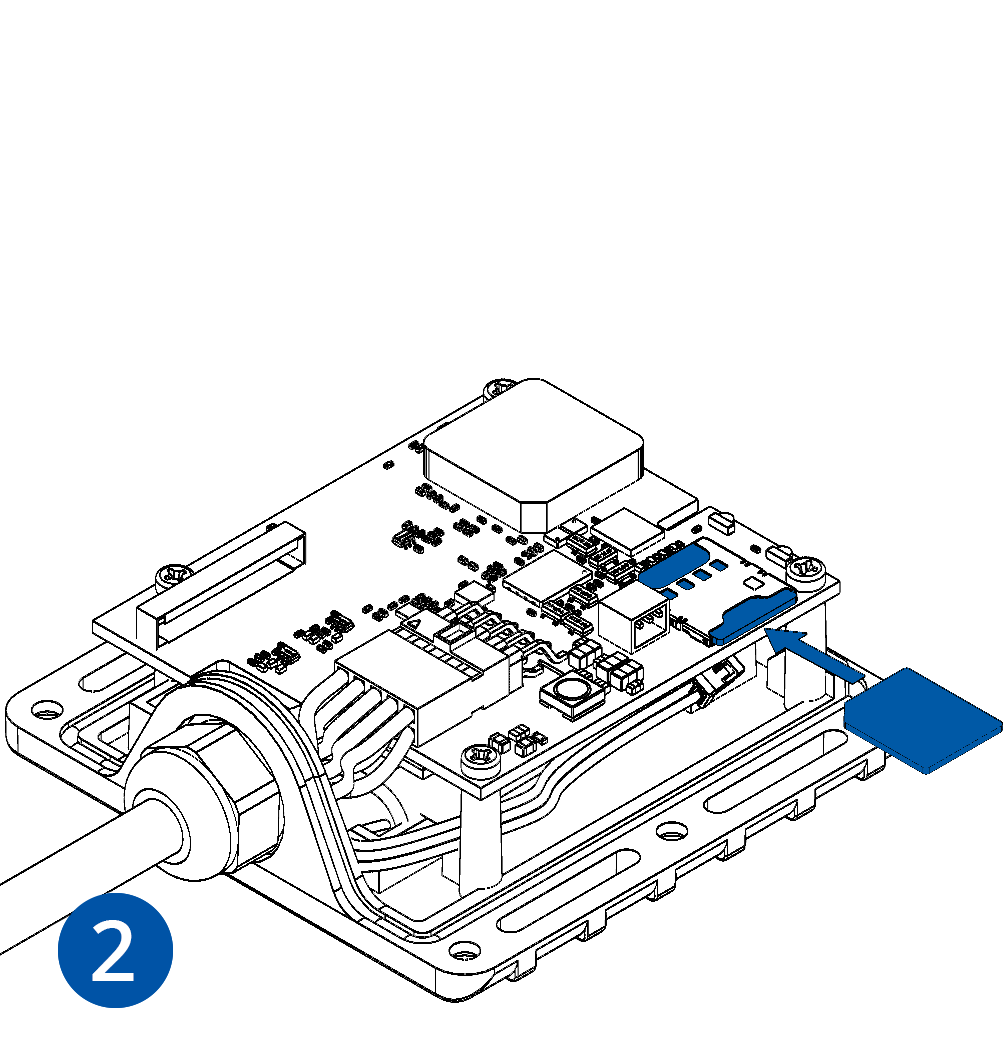 2