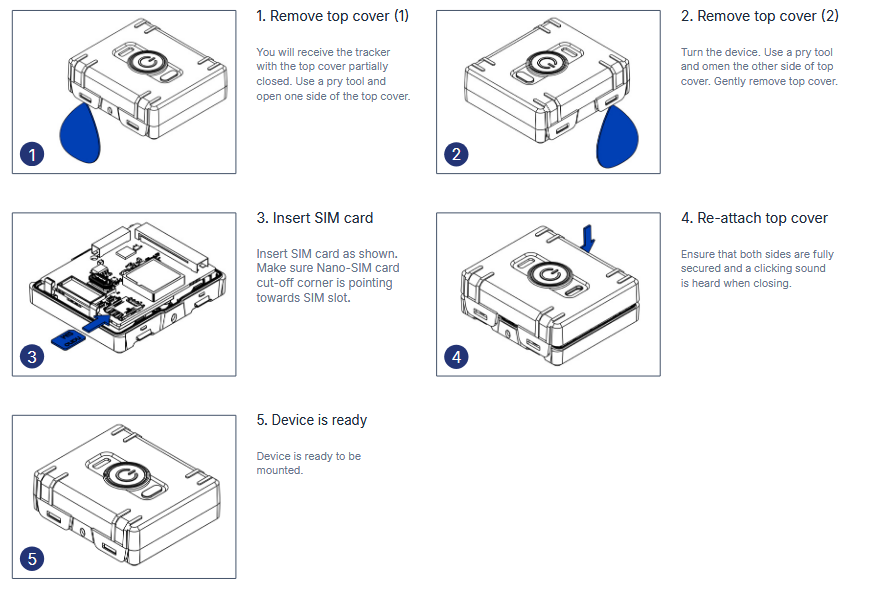 1

1. Remove top cover (1)

You will receive the tracker with the top cover partially closed. Use a pry tool and open one side of the top cover.

2

2. Remove top cover (2)

Turn the device. Use a pry tool and omen the other side of top cover. Gently remove top cover.

3

3. Insert SIM card

Insert SIM card as shown. Make sure Nano-SIM card cut-off corner is pointing towards SIM slot.

4

4. Re-attach top cover

Ensure that both sides are fully secured and a clicking sound is heard when closing.

5

5. Device is ready

Device is ready to be mounted.