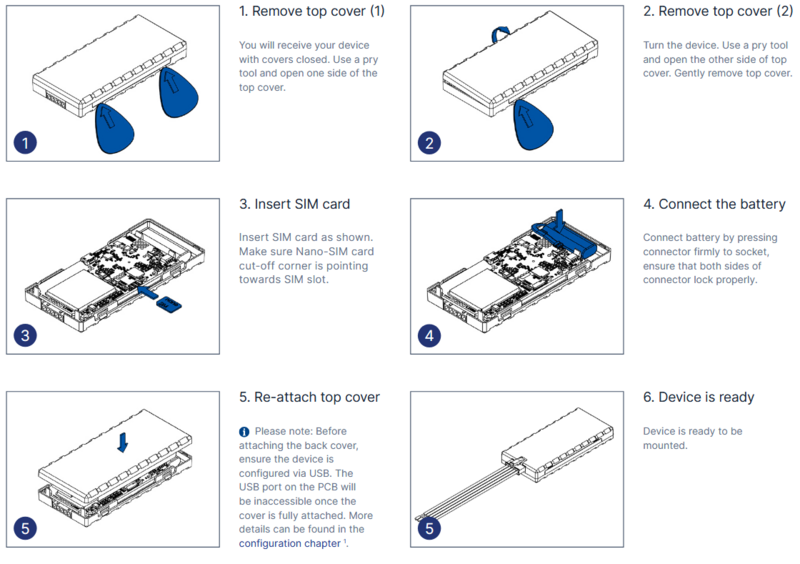 1

1. Remove top cover (1)

You will receive your device with covers closed. Use a pry tool and open one side of the top cover.

2

2. Remove top cover (2)

Turn the device. Use a pry tool and open the other side of top cover. Gently remove top cover.

3

3. Insert SIM card

Insert SIM card as shown. Make sure Nano-SIM card cut-off corner is pointing towards SIM slot.

4

4. Connect the battery

Connect battery by pressing connector firmly to socket, ensure that both sides of connector lock properly.

5

5. Re-attach top cover

Please note: Before attaching the back cover, ensure the device is configured via USB. The USB port on the PCB will be inaccessible once the cover is fully attached. More details can be found in the configuration chapter $^1$.

5

6. Device is ready

Device is ready to be mounted.