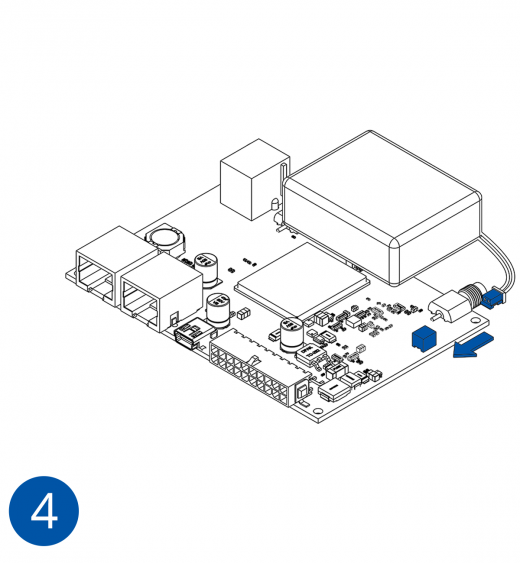 4