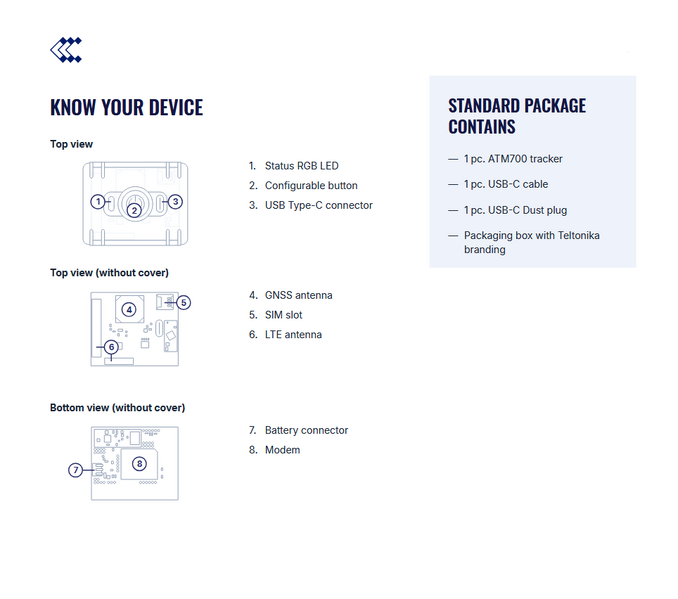 KNOW YOUR DEVICE

Top view

1
2
3

1. Status RGB LED
2. Configurable button
3. USB Type-C connector

Top view (without cover)

4
5
6

4. GNSS antenna
5. SIM slot
6. LTE antenna

Bottom view (without cover)

7
8

7. Battery connector
8. Modem

STANDARD PACKAGE CONTAINS

— 1 pc. ATM700 tracker

— 1 pc. USB-C cable

— 1 pc. USB-C Dust plug

— Packaging box with Teltonika branding