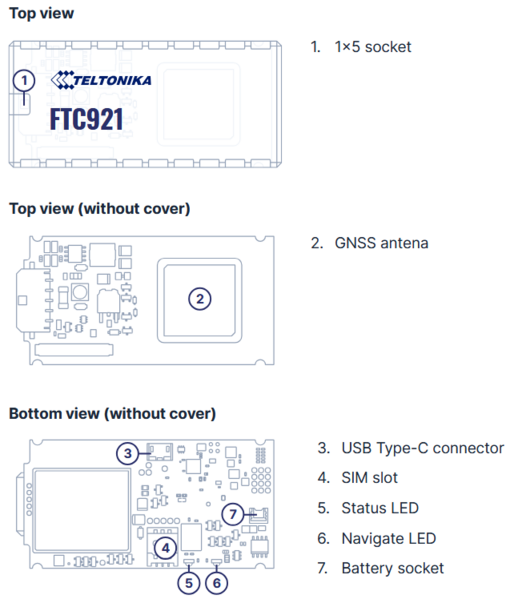 Top view

1

TELTONIKA

FTC921

1. 1×5 socket

Top view (without cover)

2

2. GNSS antena

Bottom view (without cover)

3

4

5

6

7

3. USB Type-C connector

4. SIM slot

5. Status LED

6. Navigate LED

7. Battery socket