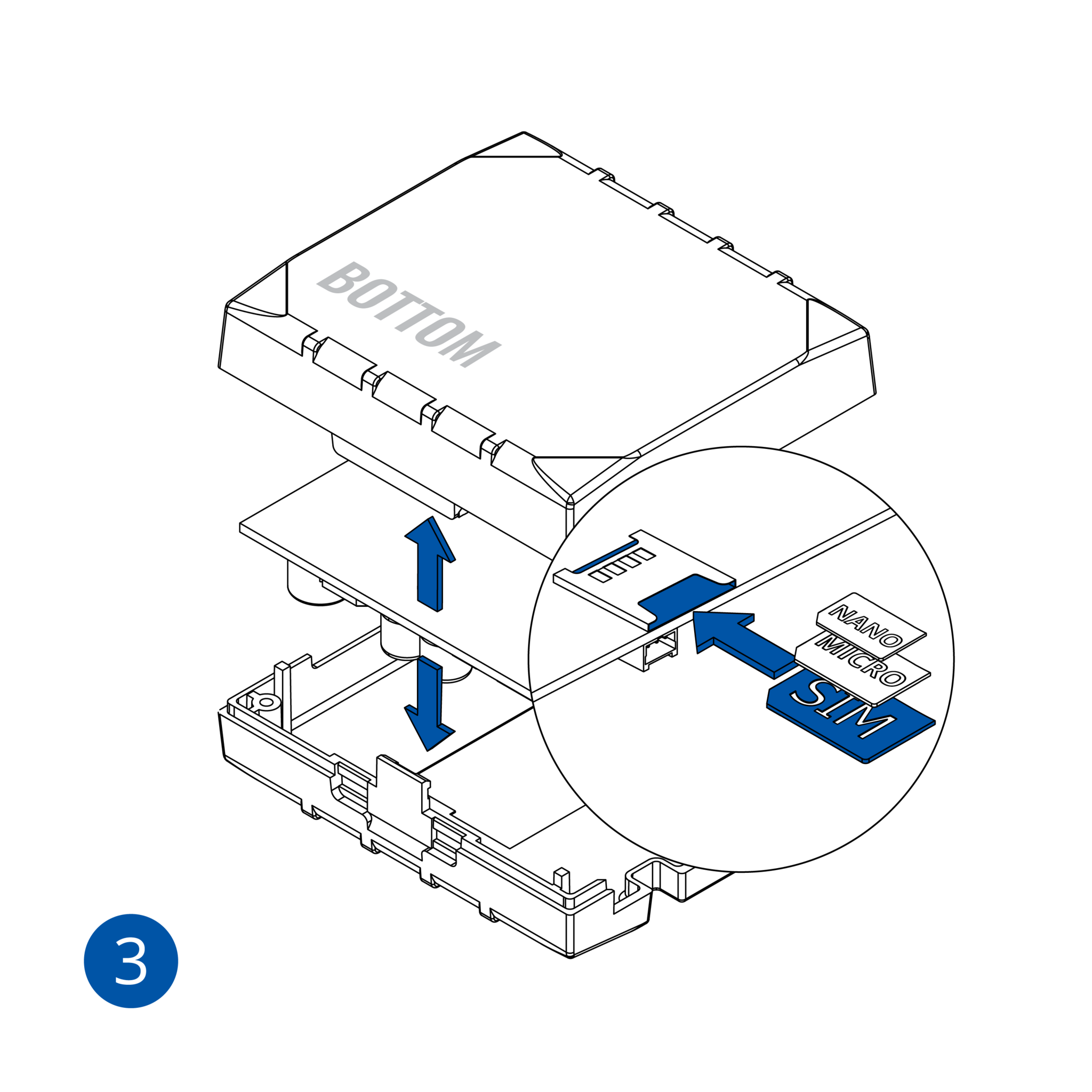 BOTTOM

NANO

MICRO

SIM

3