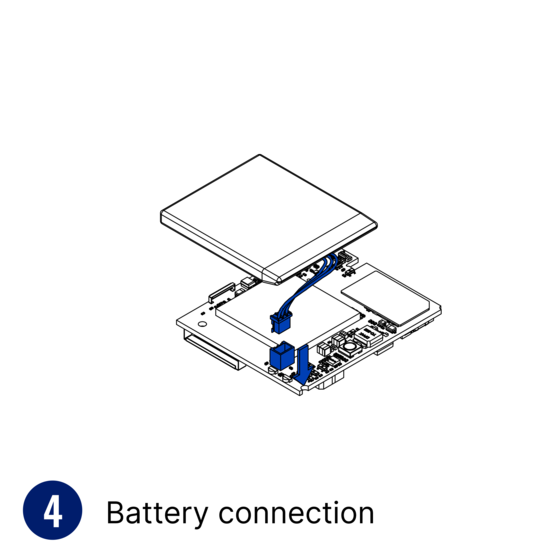 4 Battery connection