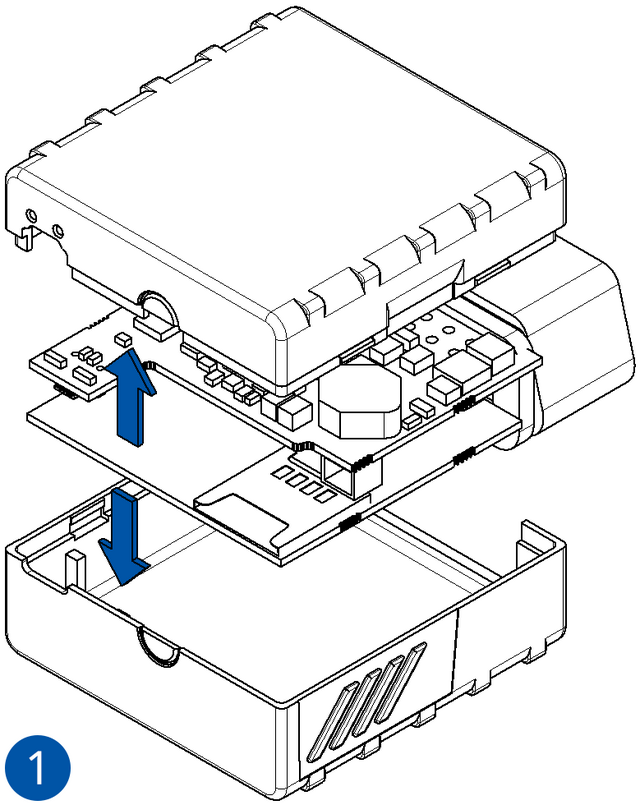 1