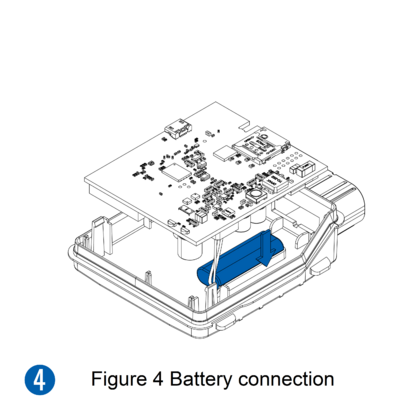 4

Figure 4 Battery connection