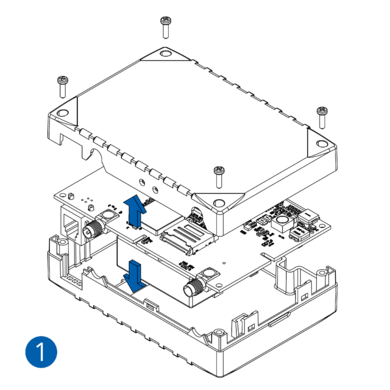 1