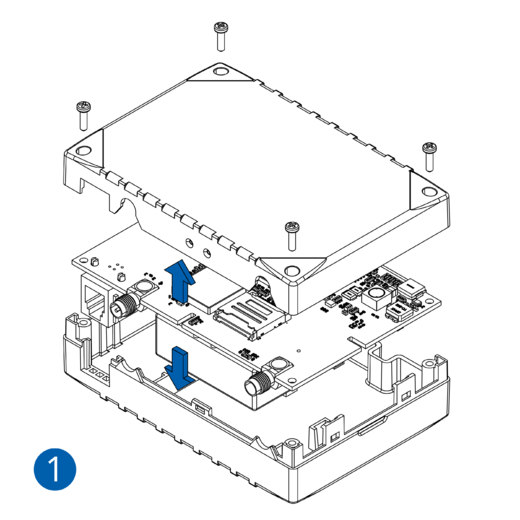 1