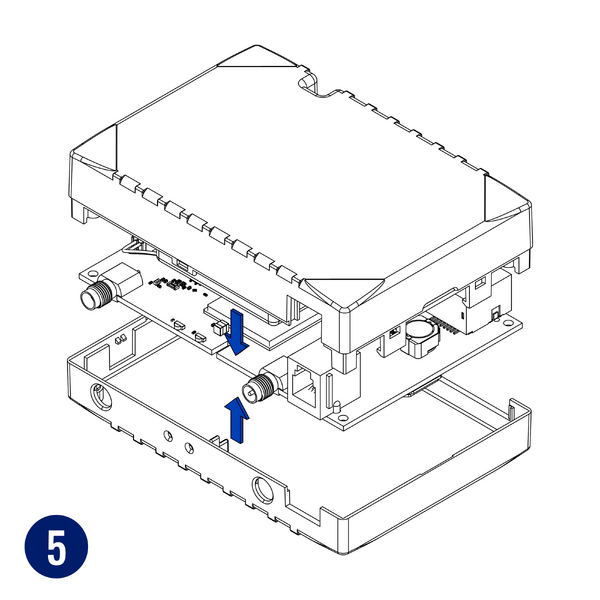 5