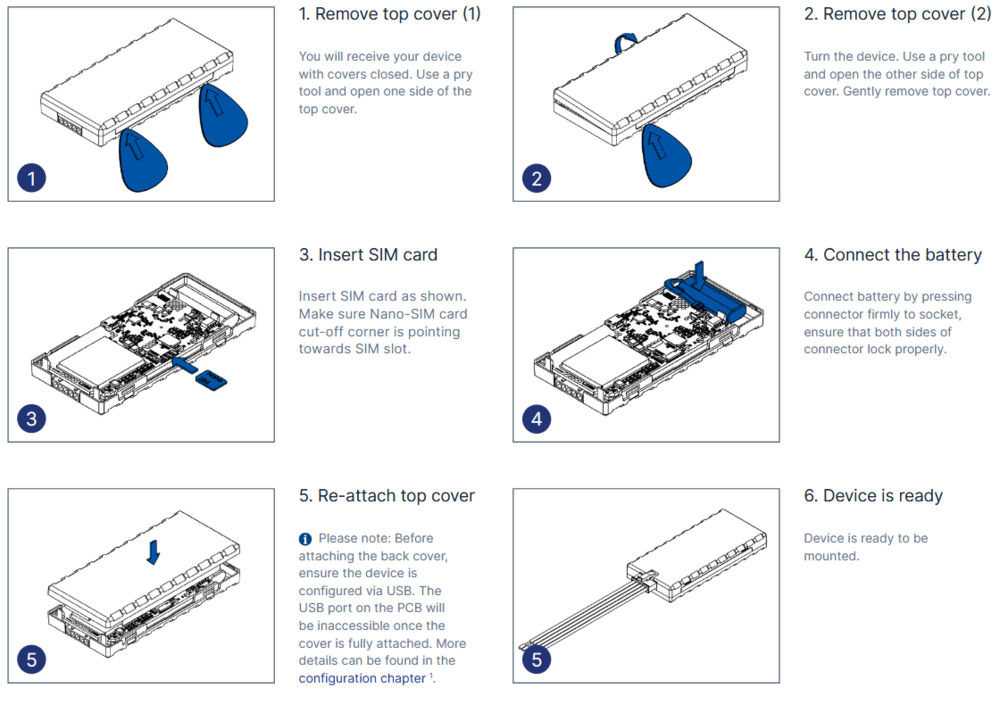 1

1. Remove top cover (1)

You will receive your device with covers closed. Use a pry tool and open one side of the top cover.

2

2. Remove top cover (2)

Turn the device. Use a pry tool and open the other side of top cover. Gently remove top cover.

3

3. Insert SIM card

Insert SIM card as shown. Make sure Nano-SIM card cut-off corner is pointing towards SIM slot.

4

4. Connect the battery

Connect battery by pressing connector firmly to socket, ensure that both sides of connector lock properly.

5

5. Re-attach top cover

Please note: Before attaching the back cover, ensure the device is configured via USB. The USB port on the PCB will be inaccessible once the cover is fully attached. More details can be found in the configuration chapter $^1$.

5

6. Device is ready

Device is ready to be mounted.