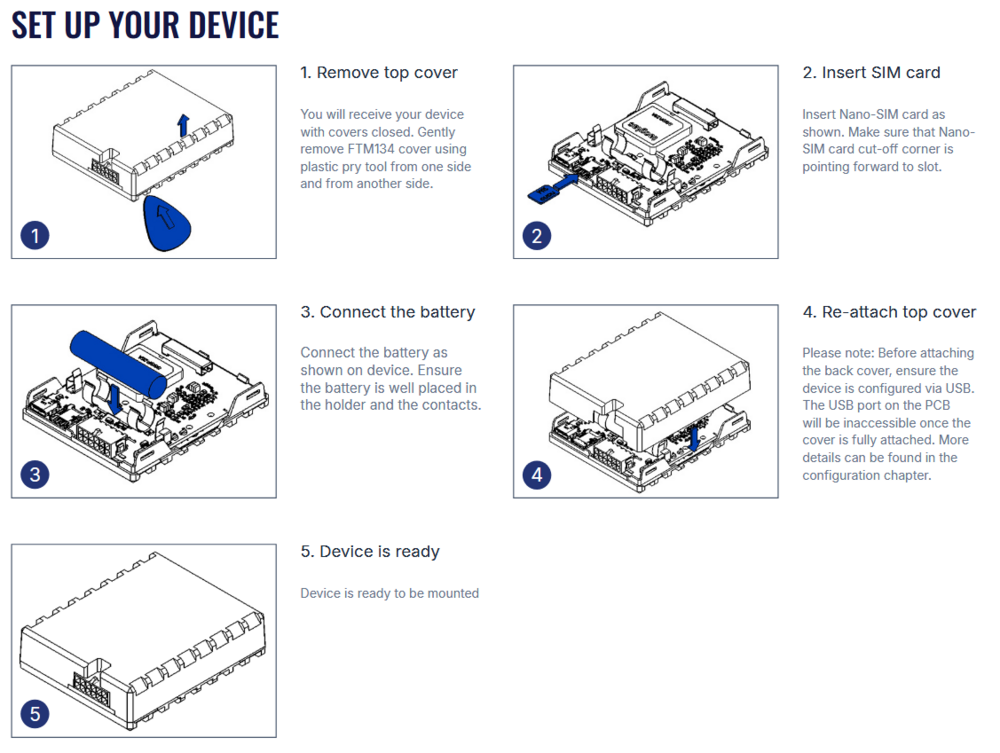 SET UP YOUR DEVICE

1

1. Remove top cover

You will receive your device with covers closed. Gently remove FTM134 cover using plastic pry tool from one side and from another side.

2

2. Insert SIM card

Insert Nano-SIM card as shown. Make sure that Nano-SIM card cut-off corner is pointing forward to slot.

3

3. Connect the battery

Connect the battery as shown on device. Ensure the battery is well placed in the holder and the contacts.

4

4. Re-attach top cover

Please note: Before attaching the back cover, ensure the device is configured via USB. The USB port on the PCB will be inaccessible once the cover is fully attached. More details can be found in the configuration chapter.

5

5. Device is ready

Device is ready to be mounted