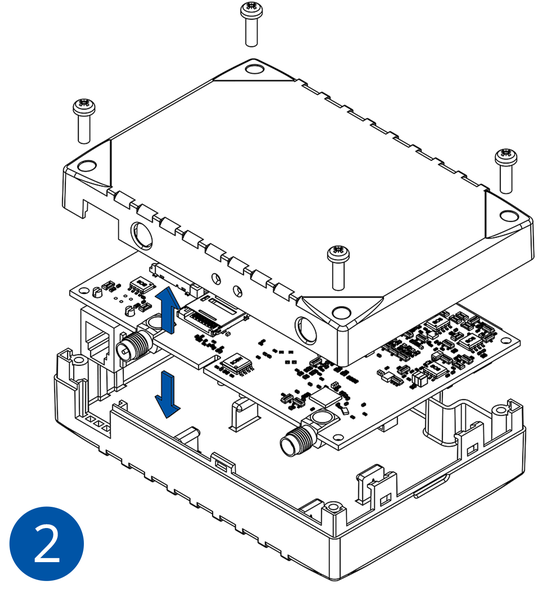 2