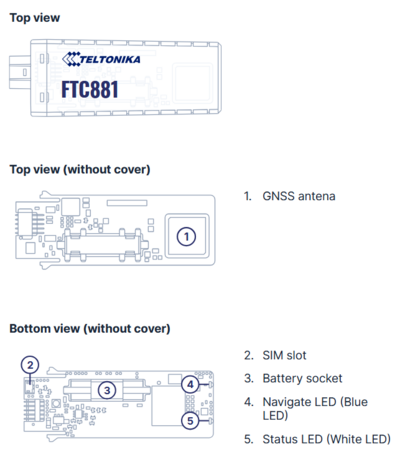 Top view

TELTONIKA
FTC881

Top view (without cover)

1

1. GNSS antena

Bottom view (without cover)

2
3
4
5

2. SIM slot
3. Battery socket
4. Navigate LED (Blue LED)
5. Status LED (White LED)