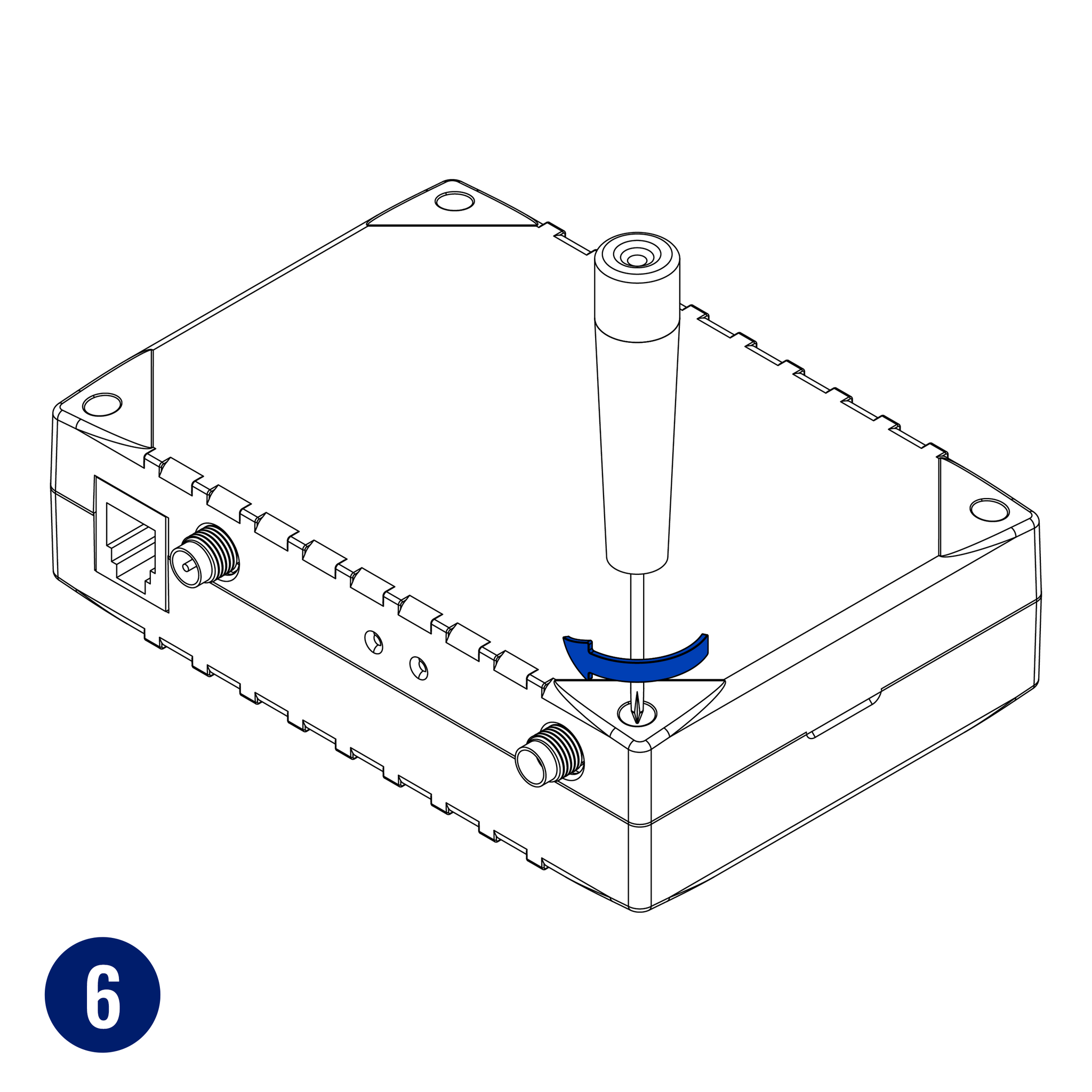 6