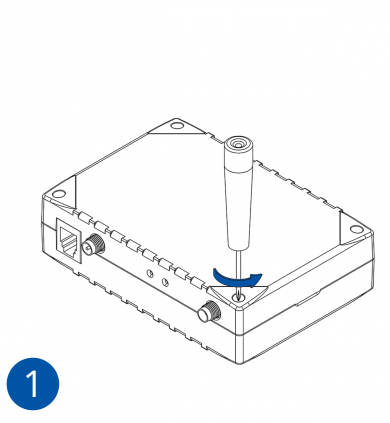 1