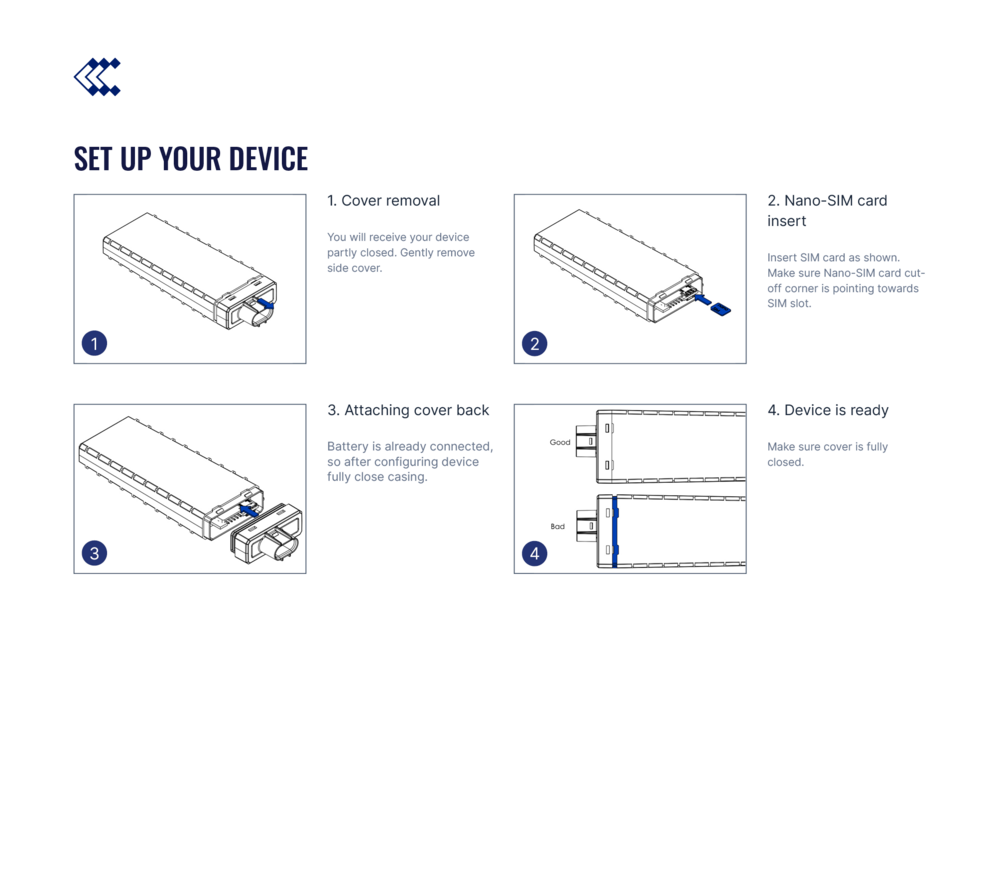 SET UP YOUR DEVICE

1

1. Cover removal

You will receive your device partly closed. Gently remove side cover.

2

2. Nano-SIM card insert

Insert SIM card as shown. Make sure Nano-SIM card cut-off corner is pointing towards SIM slot.

3

3. Attaching cover back

Battery is already connected, so after configuring device fully close casing.

Good

Bad

4

4. Device is ready

Make sure cover is fully closed.