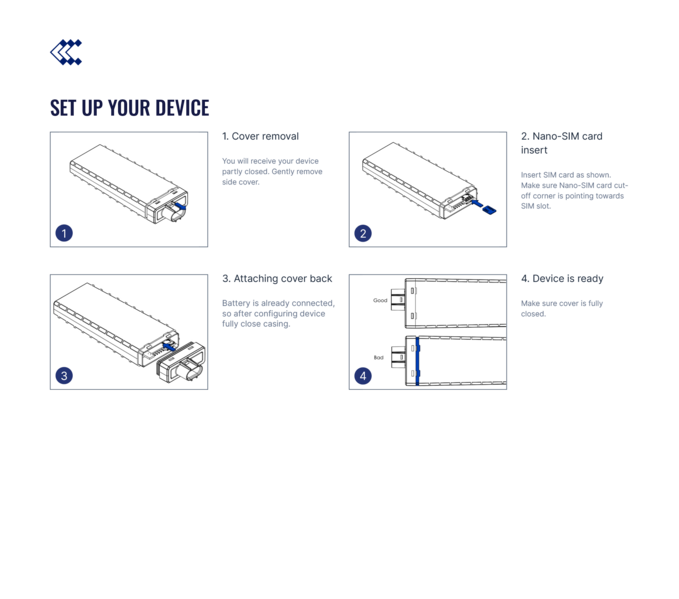 SET UP YOUR DEVICE

1

1. Cover removal

You will receive your device partly closed. Gently remove side cover.

2

2. Nano-SIM card insert

Insert SIM card as shown. Make sure Nano-SIM card cut-off corner is pointing towards SIM slot.

3

3. Attaching cover back

Battery is already connected, so after configuring device fully close casing.

Good

Bad

4

4. Device is ready

Make sure cover is fully closed.