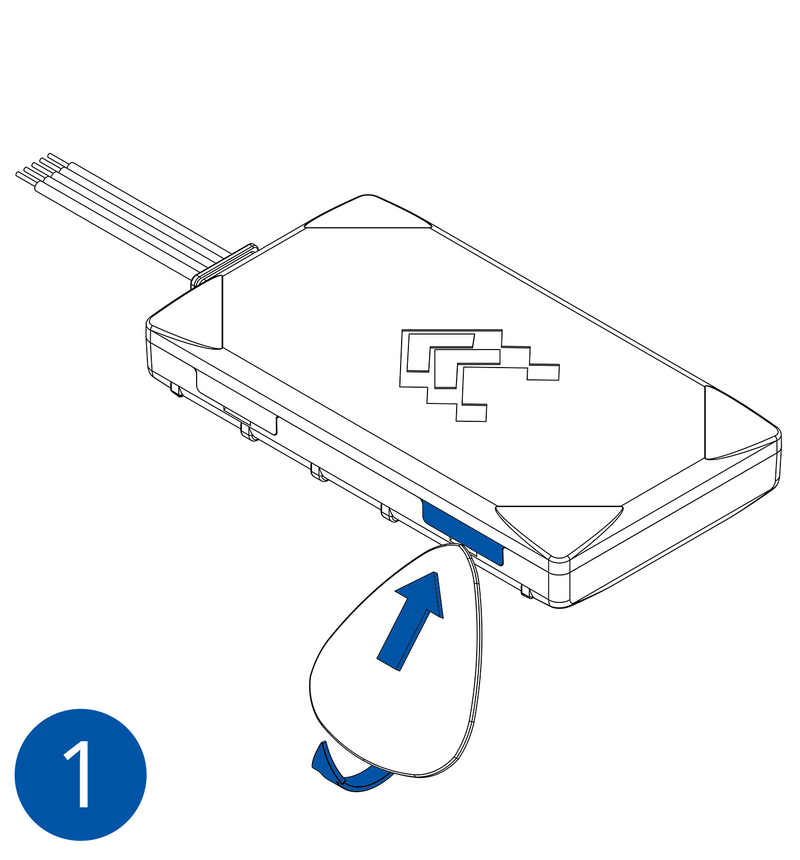 1