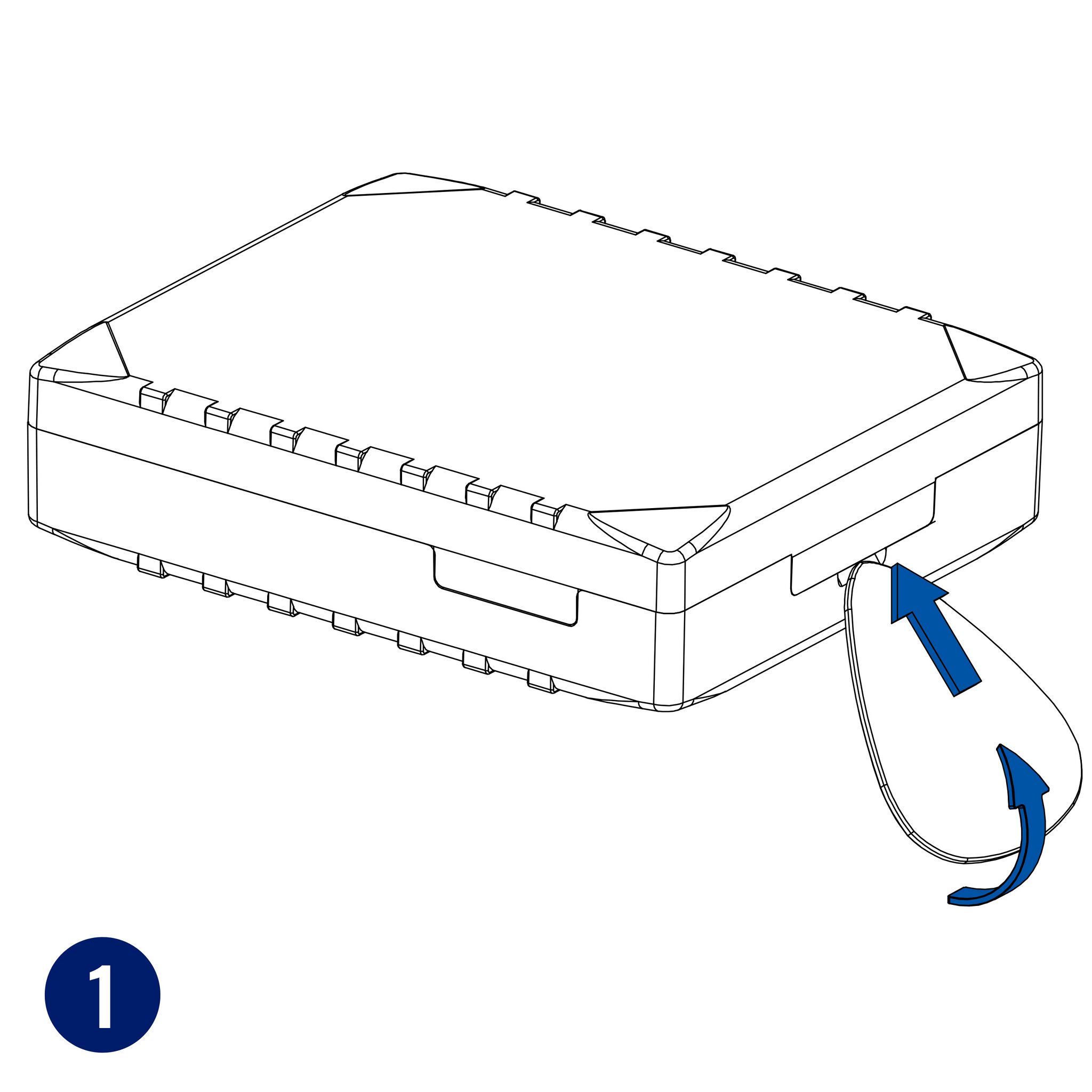 1