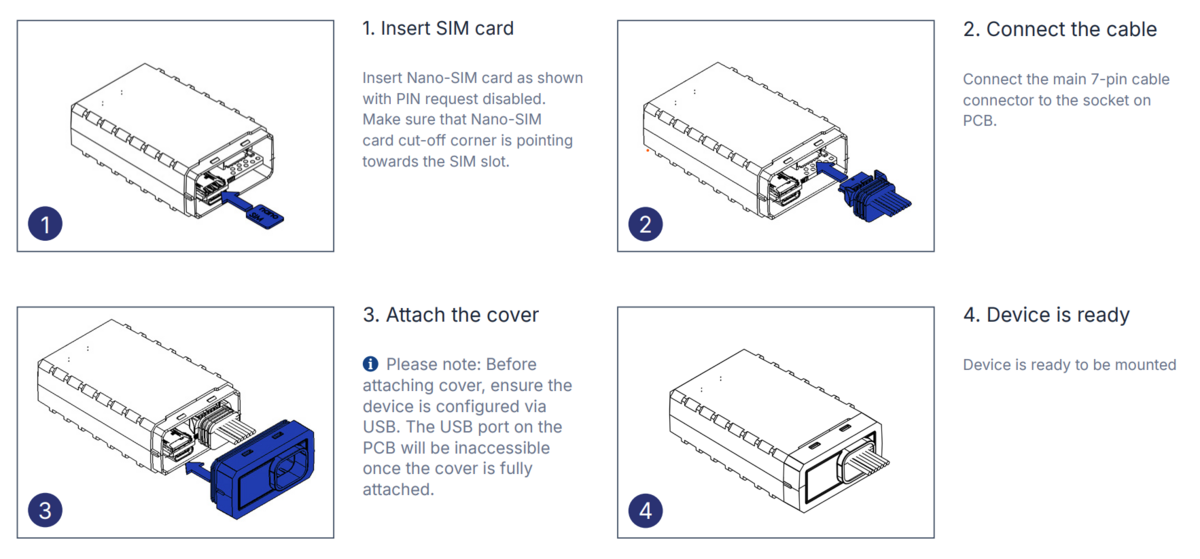 1

1. Insert SIM card

Insert Nano-SIM card as shown with PIN request disabled. Make sure that Nano-SIM card cut-off corner is pointing towards the SIM slot.

2

2. Connect the cable

Connect the main 7-pin cable connector to the socket on PCB.

3

3. Attach the cover

Please note: Before attaching cover, ensure the device is configured via USB. The USB port on the PCB will be inaccessible once the cover is fully attached.

4

4. Device is ready

Device is ready to be mounted