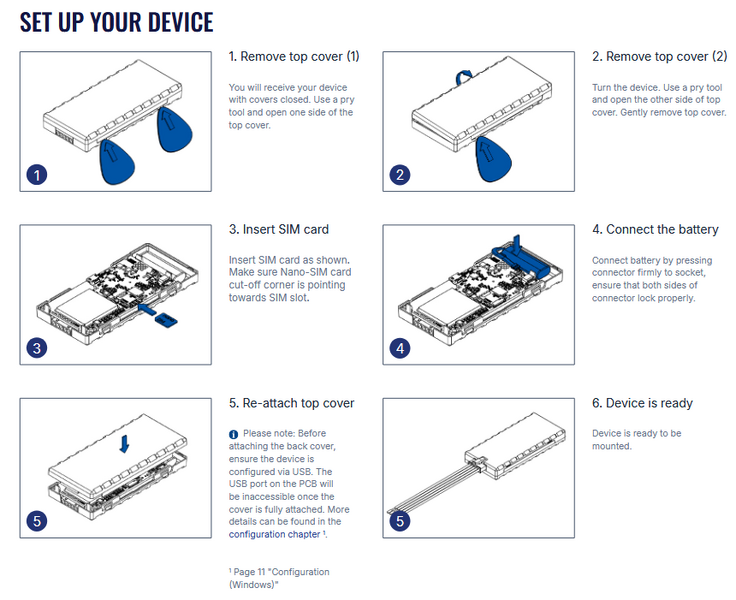 SET UP YOUR DEVICE

1

1. Remove top cover (1)

You will receive your device with covers closed. Use a pry tool and open one side of the top cover.

2

2. Remove top cover (2)

Turn the device. Use a pry tool and open the other side of top cover. Gently remove top cover.

3

3. Insert SIM card

Insert SIM card as shown. Make sure Nano-SIM card cut-off corner is pointing towards SIM slot.

4

4. Connect the battery

Connect battery by pressing connector firmly to socket, ensure that both sides of connector lock properly.

5

5. Re-attach top cover

Please note: Before attaching the back cover, ensure the device is configured via USB. The USB port on the PCB will be inaccessible once the cover is fully attached. More details can be found in the configuration chapter $^1$.

$^1$ Page 11 "Configuration (Windows)"

5

6. Device is ready

Device is ready to be mounted.