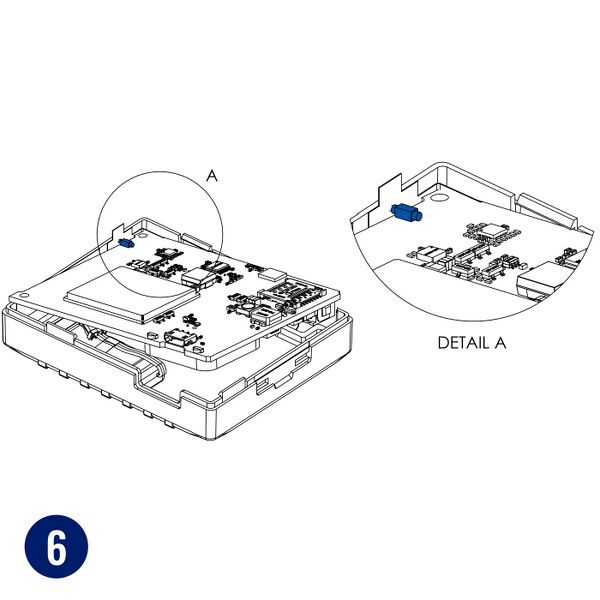 A

DETAIL A

6