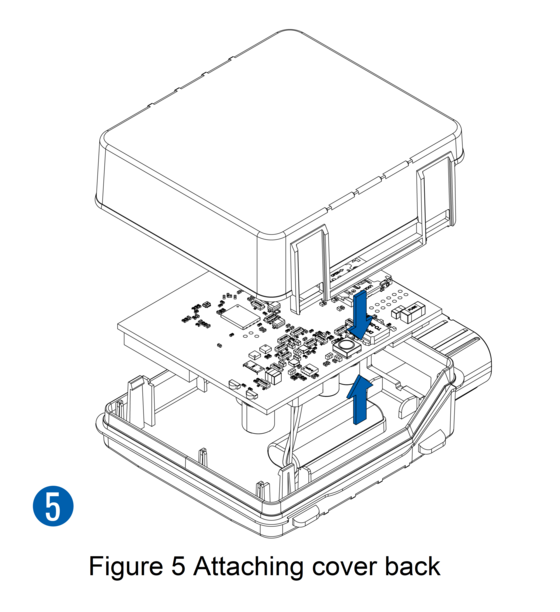 5

Figure 5 Attaching cover back