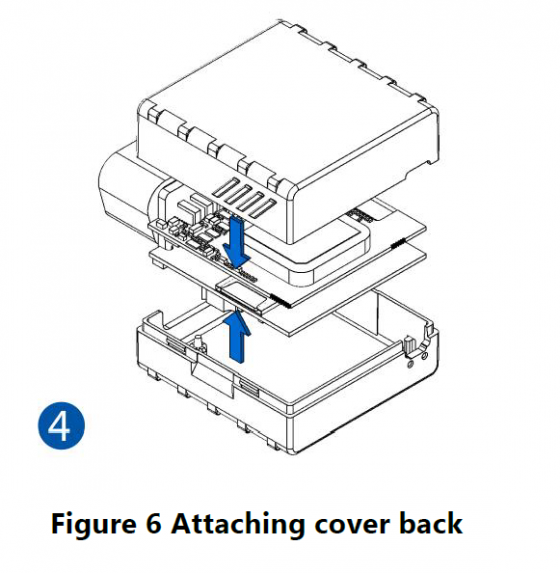 4

Figure 6 Attaching cover back