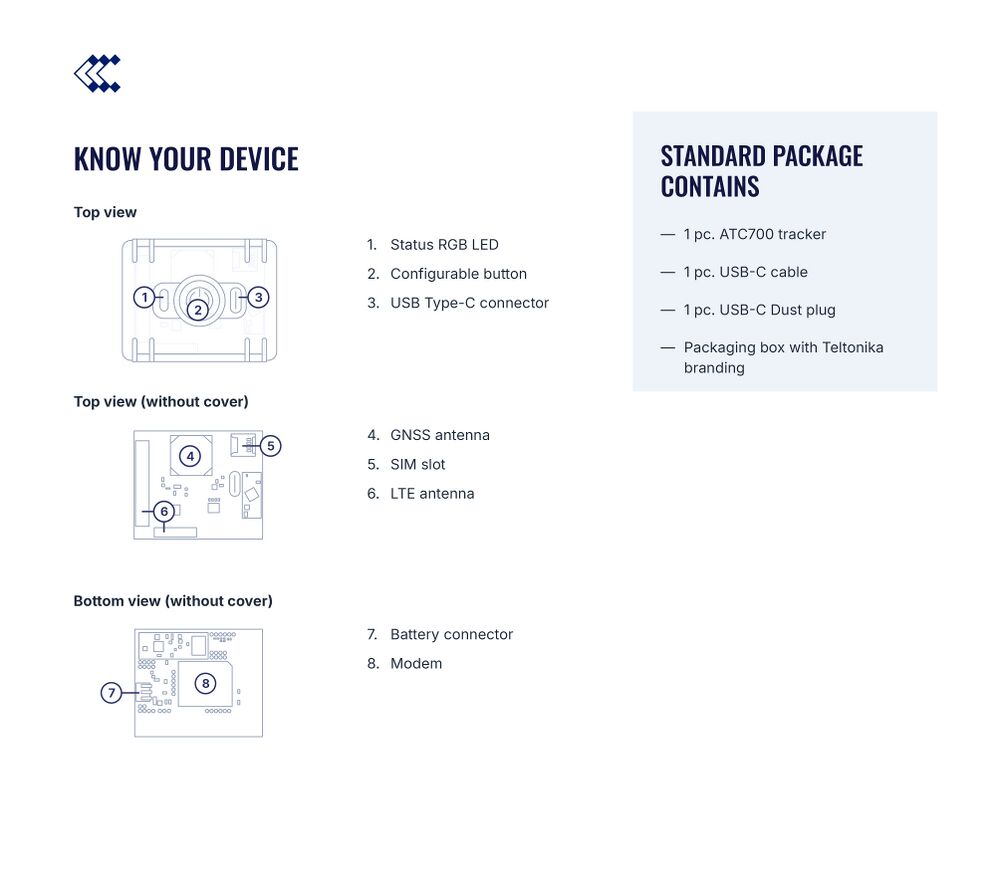 KNOW YOUR DEVICE

Top view

1
2
3

1. Status RGB LED
2. Configurable button
3. USB Type-C connector

Top view (without cover)

4
5
6

4. GNSS antenna
5. SIM slot
6. LTE antenna

Bottom view (without cover)

7
8

7. Battery connector
8. Modem

STANDARD PACKAGE CONTAINS

— 1 pc. ATC700 tracker

— 1 pc. USB-C cable

— 1 pc. USB-C Dust plug

— Packaging box with Teltonika branding