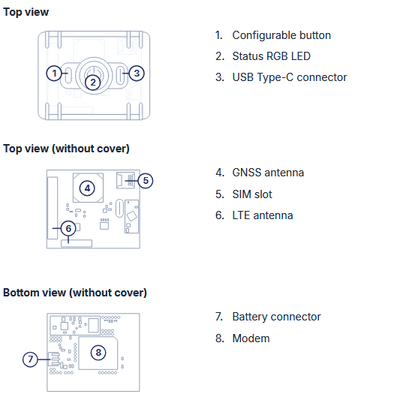 Top view

1
2
3

1. Configurable button
2. Status RGB LED
3. USB Type-C connector

Top view (without cover)

4
5
6

4. GNSS antenna
5. SIM slot
6. LTE antenna

Bottom view (without cover)

7
8

7. Battery connector
8. Modem