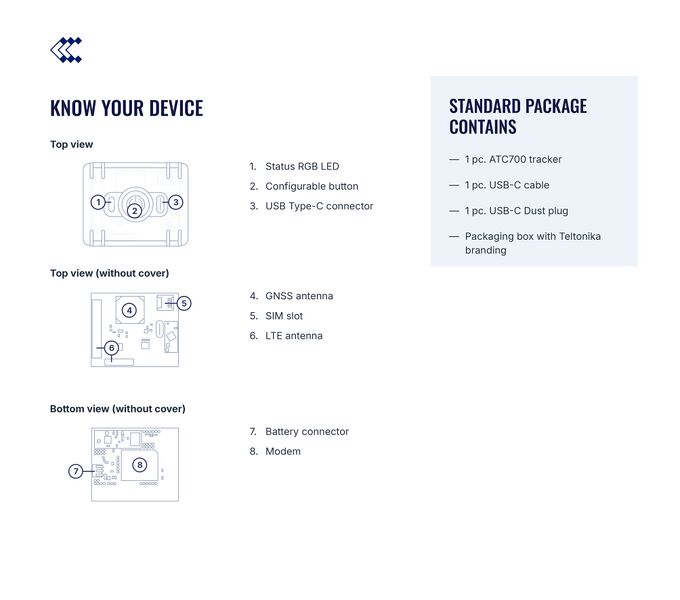 KNOW YOUR DEVICE

Top view

1
2
3

1. Status RGB LED
2. Configurable button
3. USB Type-C connector

Top view (without cover)

4
5
6

4. GNSS antenna
5. SIM slot
6. LTE antenna

Bottom view (without cover)

7
8

7. Battery connector
8. Modem

STANDARD PACKAGE CONTAINS

— 1 pc. ATC700 tracker

— 1 pc. USB-C cable

— 1 pc. USB-C Dust plug

— Packaging box with Teltonika branding