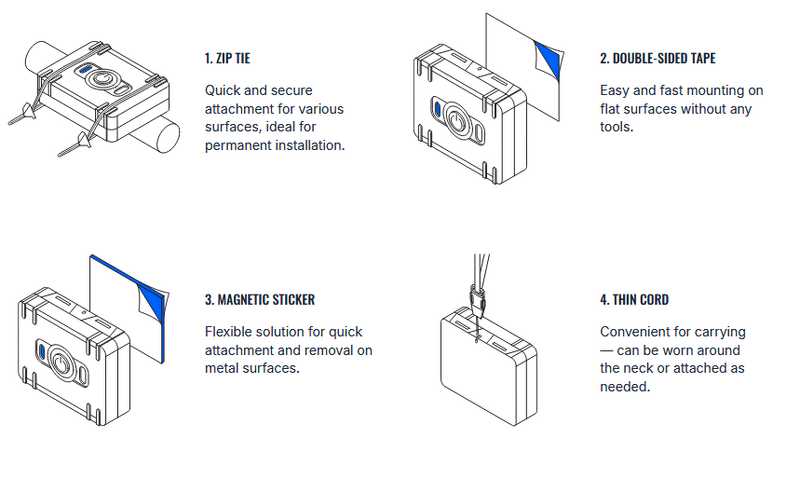 1. ZIP TIE

Quick and secure attachment for various surfaces, ideal for permanent installation.

2. DOUBLE-SIDED TAPE

Easy and fast mounting on flat surfaces without any tools.

3. MAGNETIC STICKER

Flexible solution for quick attachment and removal on metal surfaces.

4. THIN CORD

Convenient for carrying — can be worn around the neck or attached as needed.