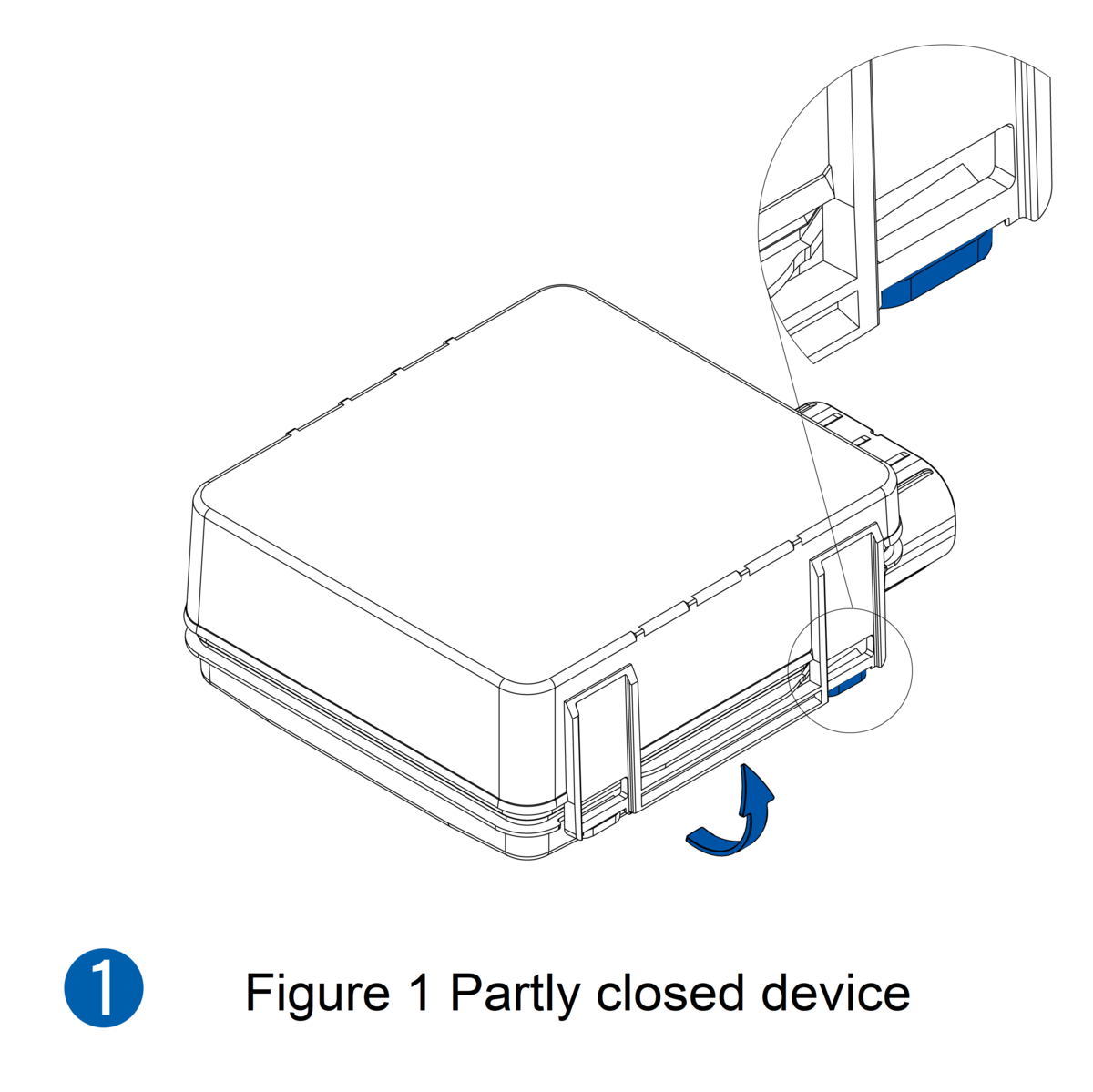 1

Figure 1 Partly closed device