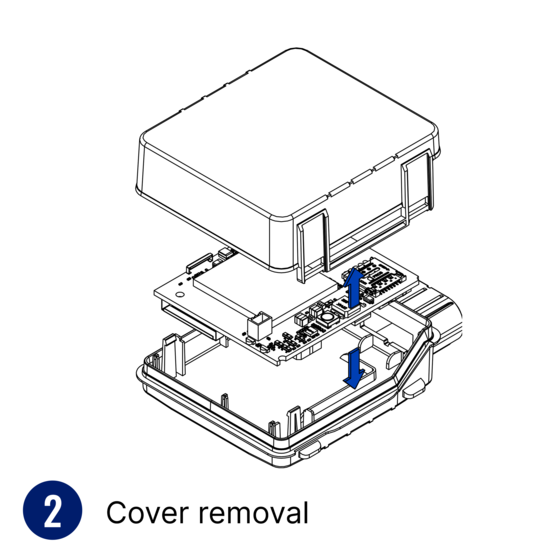 2 Cover removal