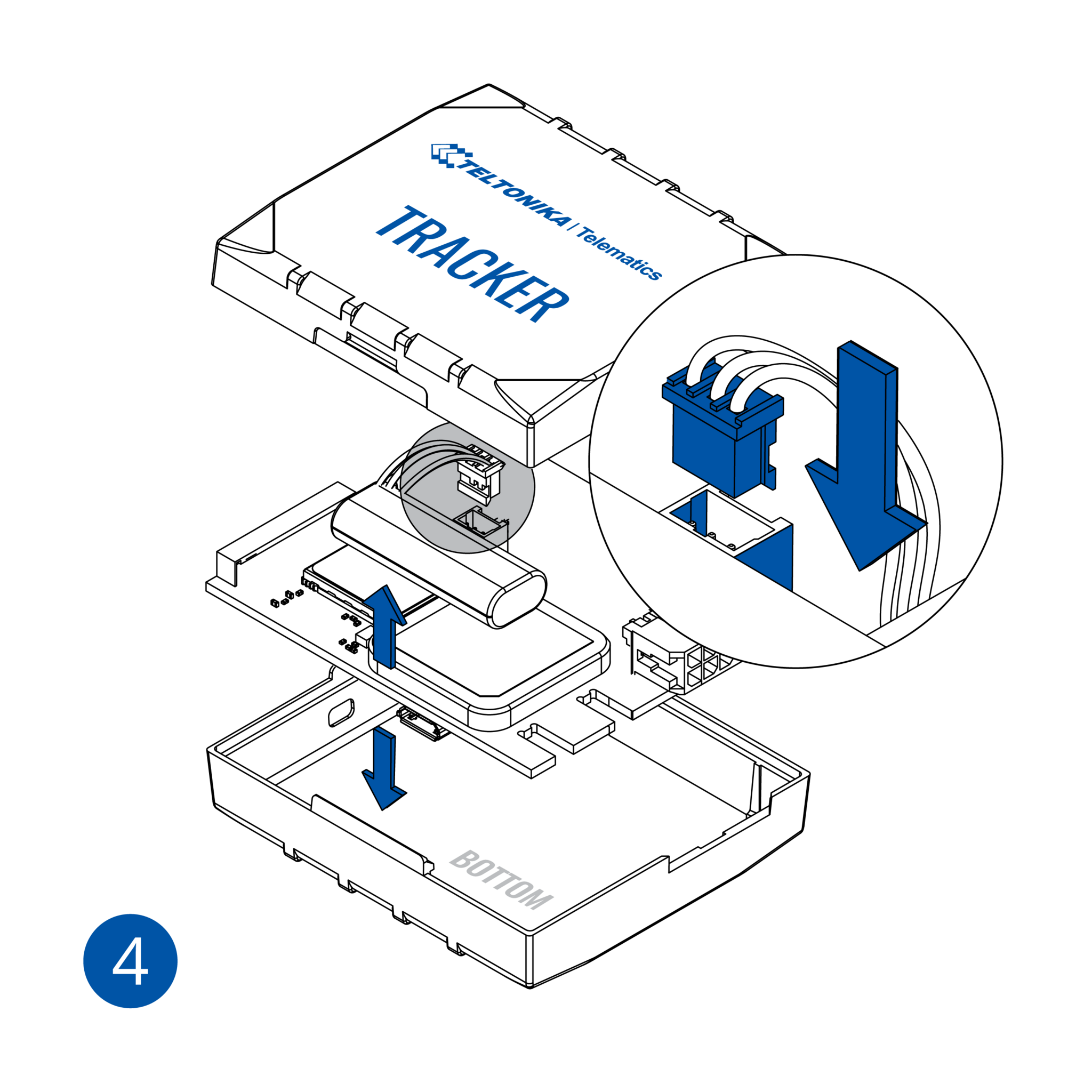 TELTONIKA | Telematics
TRACKER
BOTTOM
4