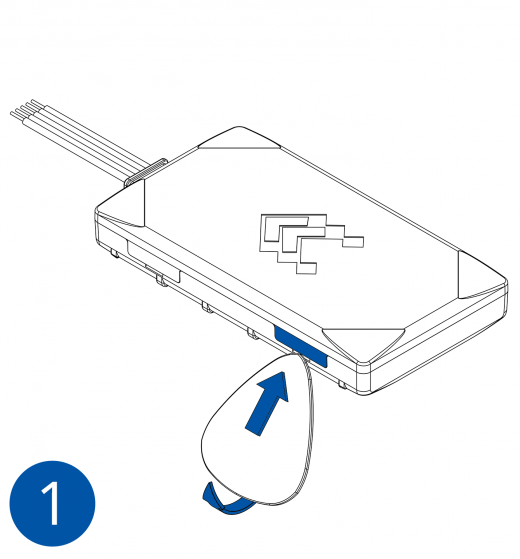 1