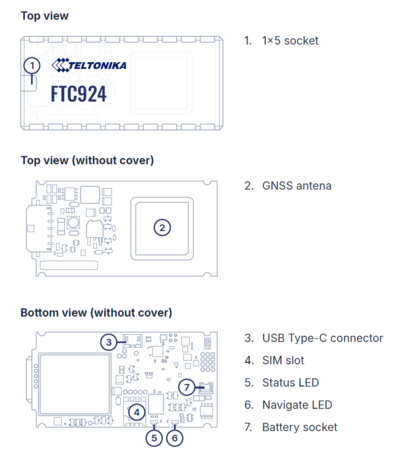 Top view

1

TELTONIKA

FTC924

1. 1×5 socket

Top view (without cover)

2

2. GNSS antena

Bottom view (without cover)

3

7

4

5

6

3. USB Type-C connector
4. SIM slot
5. Status LED
6. Navigate LED
7. Battery socket