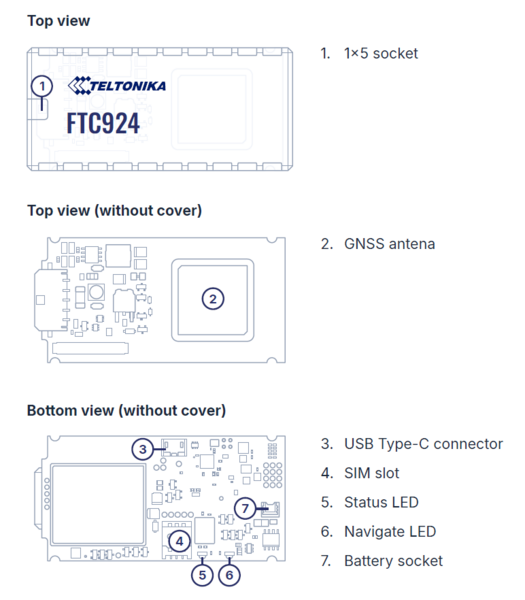 Top view

1

TELTONIKA

FTC924

1. 1×5 socket

Top view (without cover)

2

2. GNSS antena

Bottom view (without cover)

3

7

4

5

6

3. USB Type-C connector

4. SIM slot

5. Status LED

6. Navigate LED

7. Battery socket